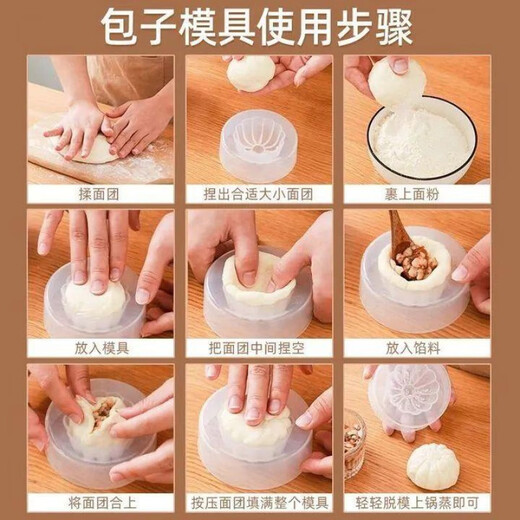 包子模具使用步骤

揉面团

捏出合适大小面团

裹上面粉

放入模具

把面团中间捏空

放入馅料

将面团合上

按压面团填满整个模具

轻轻脱模上锅蒸即可