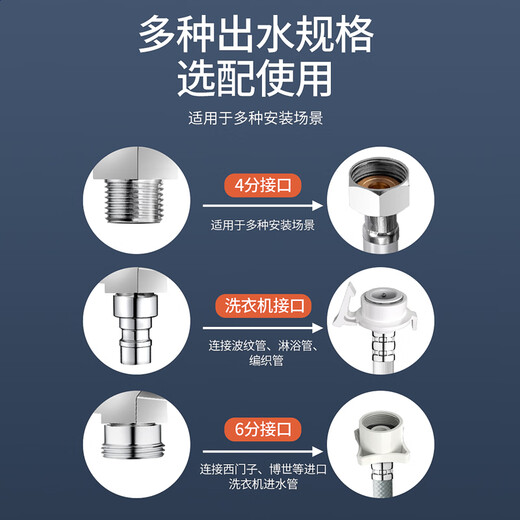 多种出水规格
选配使用

适用于多种安装场景

4分接口

适用于多种安装场景

洗衣机接口

连接波纹管、淋浴管、编织管

6分接口

连接西门子、博世等进口洗衣机进水管