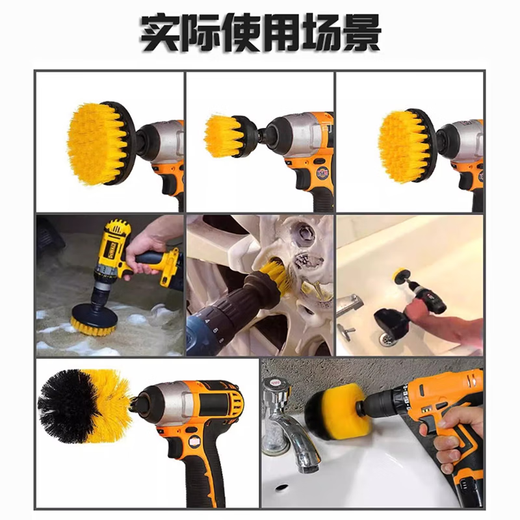 实际使用场景

DEWALT