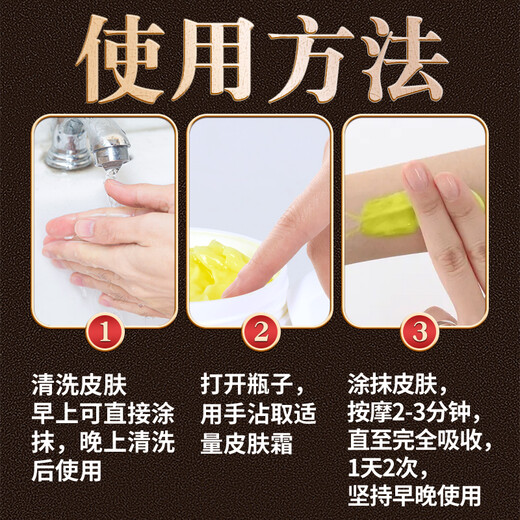 使用方法

1

清洗皮肤
早上可直接涂抹，晚上清洗后使用

2

打开瓶子，用手沾取适量皮肤霜

3

涂抹皮肤，按摩2-3分钟，直至完全吸收，1天2次，坚持早晚使用