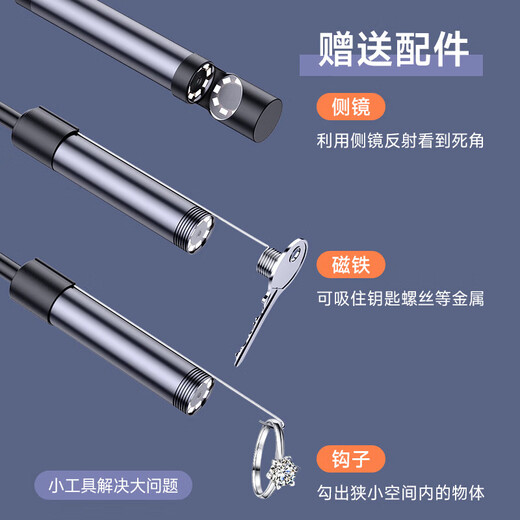 赠送配件

侧镜

利用侧镜反射看到死角

磁铁

可吸住钥匙螺丝等金属

钩子

勾出狭小空间内的物体

小工具解决大问题