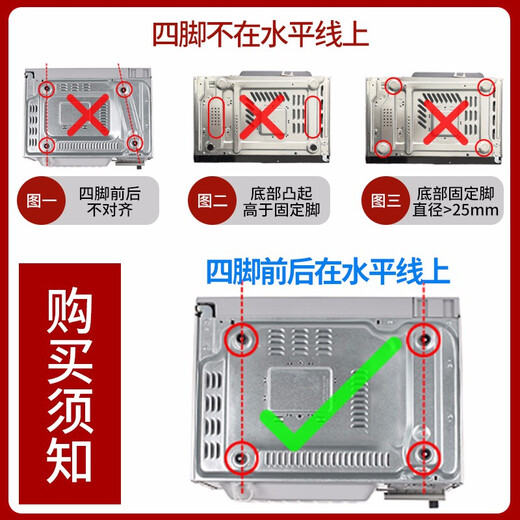 四脚不在水平线上

图一 四脚前后不对齐

图二 底部凸起高于固定脚

图三 底部固定脚直径>25mm

购买须知

四脚前后在水平线上