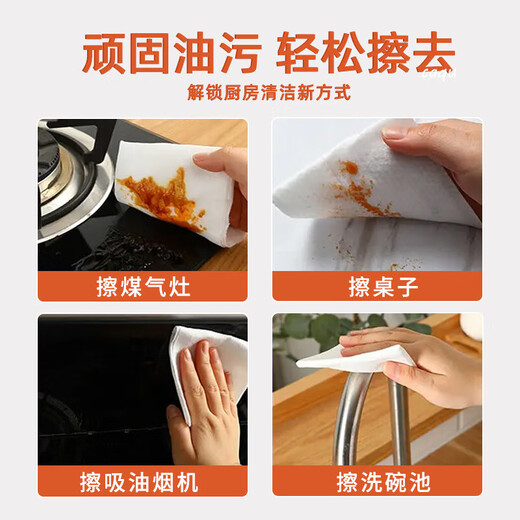 顽固油污 轻松擦去
caqu
解锁厨房清洁新方式

擦煤气灶

擦桌子

擦吸油烟机

擦洗碗池