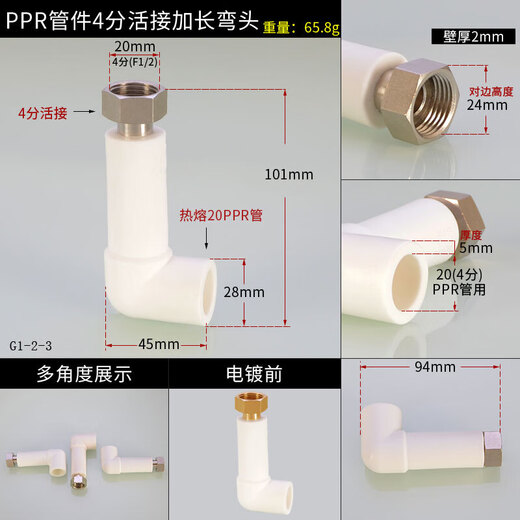 PPR管件4分活接加长弯头 重量：65.8g

20mm
4分(F1/2)

4分活接

101mm

热熔20PPR管

28mm

45mm

G1-2-3

壁厚2mm

对边高度
24mm

厚度
5mm

20(4分)
PPR管用

多角度展示

电镀前

94mm