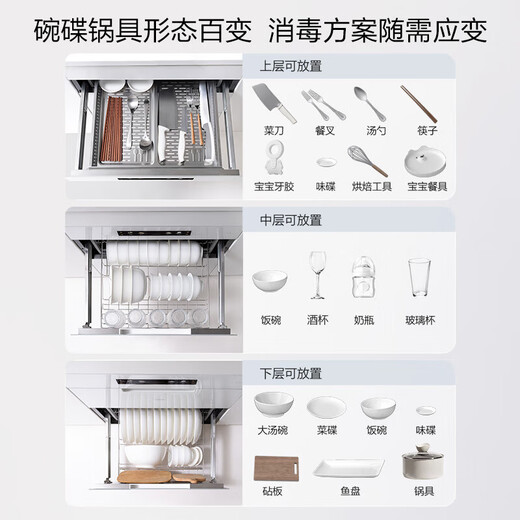 碗碟锅具形态百变 消毒方案随需应变

上层可放置

菜刀 餐叉 汤勺 筷子

宝宝牙胶 味碟 烘焙工具 宝宝餐具

中层可放置

饭碗 酒杯 奶瓶 玻璃杯

下层可放置

大汤碗 菜碟 饭碗 味碟

砧板 鱼盘 锅具