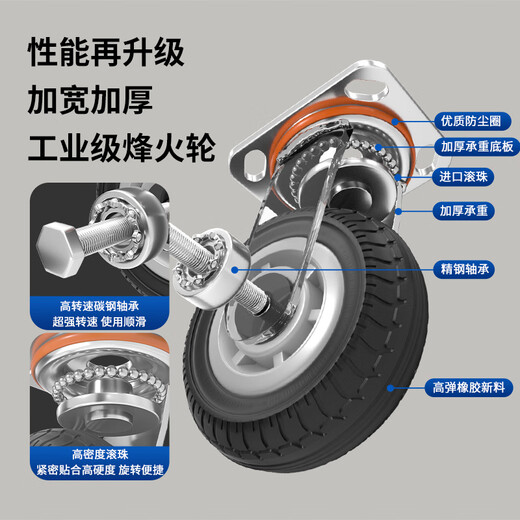 性能再升级
加宽加厚
工业级烽火轮

优质防尘圈
加厚承重底板
进口滚珠
加厚承重
精钢轴承
高弹橡胶新料

高转速碳钢轴承
超强转速 使用顺滑

高密度滚珠
紧密贴合高硬度 旋转便捷