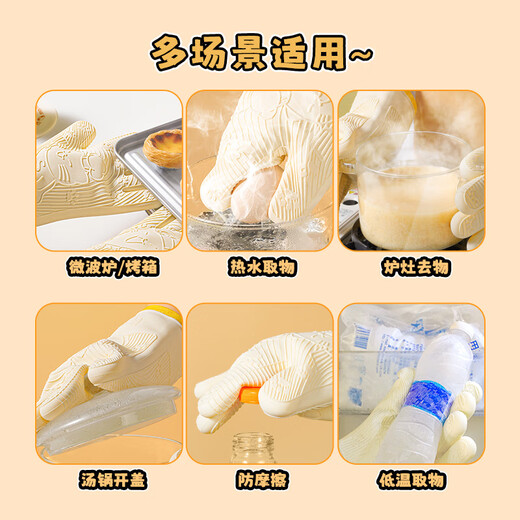 多场景适用~

微波炉/烤箱

热水取物

炉灶去物

汤锅开盖

防摩擦

低温取物