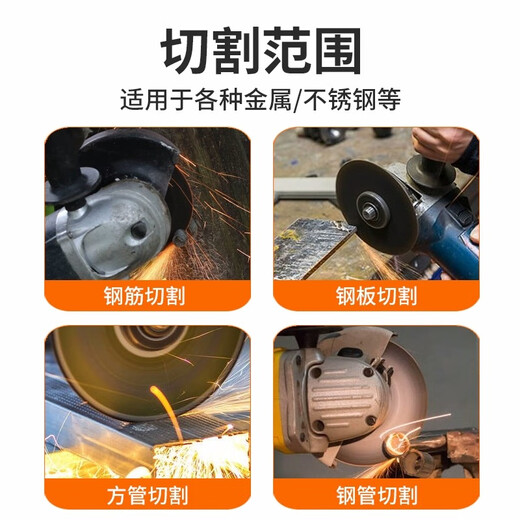 切割范围

适用于各种金属/不锈钢等

钢筋切割

钢板切割

方管切割

钢管切割