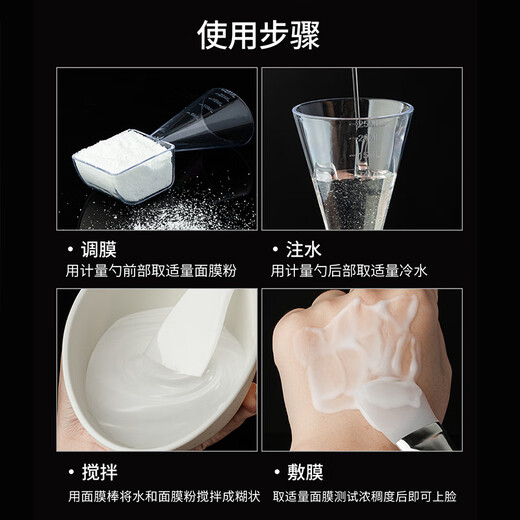 使用步骤

• 调膜
用计量勺前部取适量面膜粉

• 注水
用计量勺后部取适量冷水

• 搅拌
用面膜棒将水和面膜粉搅拌成糊状

• 敷膜
取适量面膜测试浓稠度后即可上脸