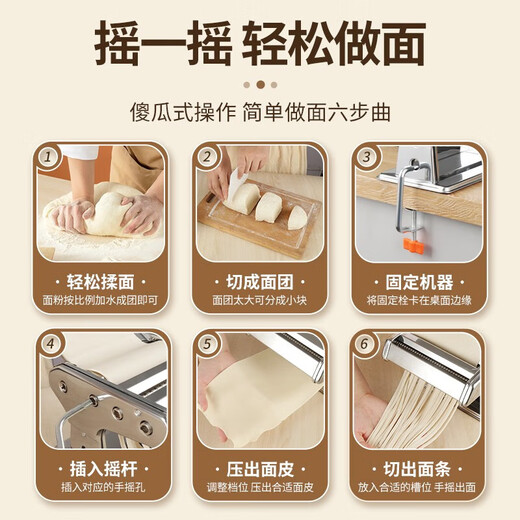 摇一摇 轻松做面

傻瓜式操作 简单做面六步曲

1
· 轻松揉面 ·
面粉按比例加水成团即可

2
· 切成面团 ·
面团太大可分成小块

3
· 固定机器 ·
将固定栓卡在桌面边缘

4
· 插入摇杆 ·
插入对应的手摇孔

5
· 压出面皮 ·
调整档位 压出合适面皮

6
· 切出面条 ·
放入合适的槽位 手摇出面