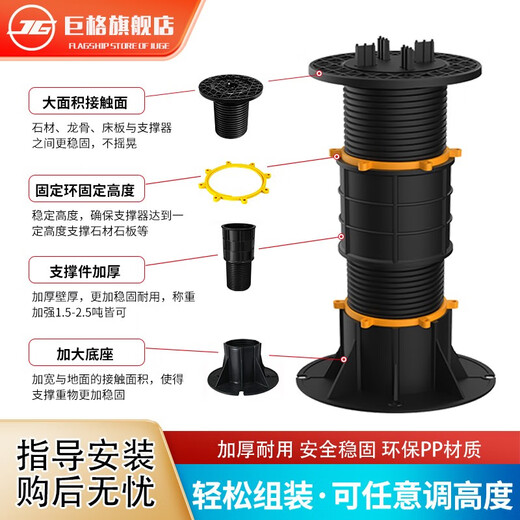 JG 巨格旗舰店
FLAGSHIP STORE OF JUGE

大面积接触面

石材、龙骨、床板与支撑器之间更稳固，不摇晃

固定环固定高度

稳定高度，确保支撑器达到一定高度支撑石材石板等

支撑件加厚

加厚壁厚，更加稳固耐用，称重加强1.5-2.5吨皆可

加大底座

加宽与地面的接触面积，使得支撑重物更加稳固

指导安装
购后无忧

加厚耐用 安全稳固 环保PP材质

轻松组装·可任意调高度