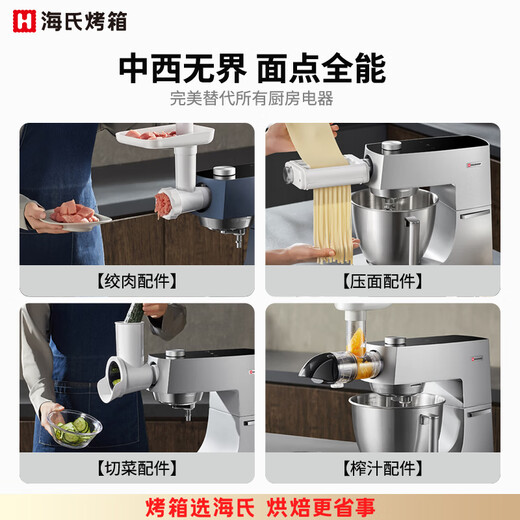 H 海氏烤箱

中西无界 面点全能

完美替代所有厨房电器

【绞肉配件】

【压面配件】

【切菜配件】

【榨汁配件】

烤箱选海氏 烘焙更省事