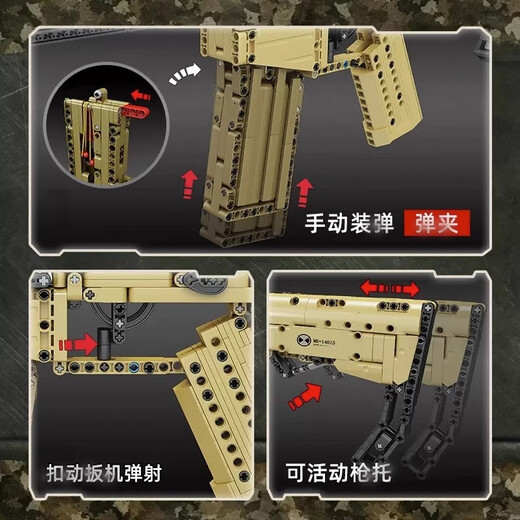 手动装弹 弹夹

扣动扳机弹射

MK-14015

可活动枪托