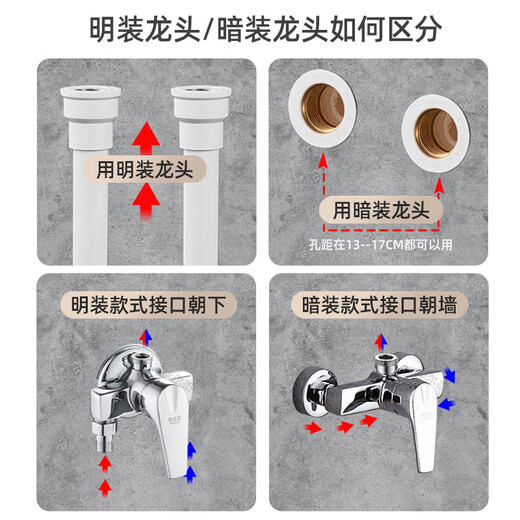 明装龙头/暗装龙头如何区分

用明装龙头

用暗装龙头

孔距在13--17CM都可以用

明装款式接口朝下

暗装款式接口朝墙