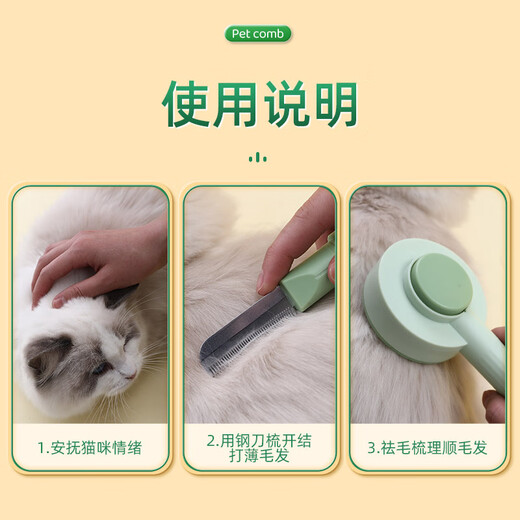 Pet comb

使用说明

1.安抚猫咪情绪

2.用钢刀梳开结打薄毛发

3.祛毛梳理顺毛发