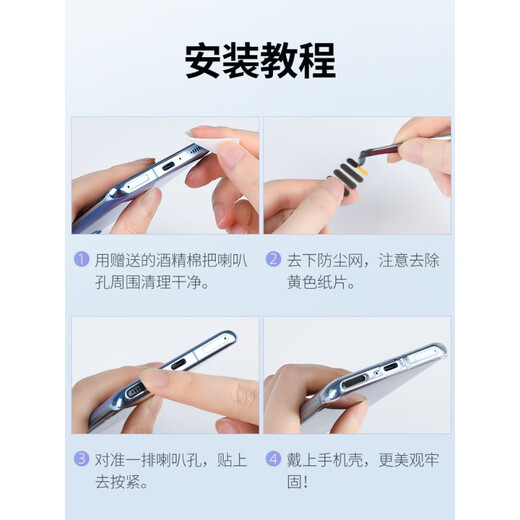 安装教程

1 用赠送的酒精棉把喇叭孔周围清理干净。

2 去下防尘网，注意去除黄色纸片。

3 对准一排喇叭孔，贴上去按紧。

4 戴上手机壳，更美观牢固!