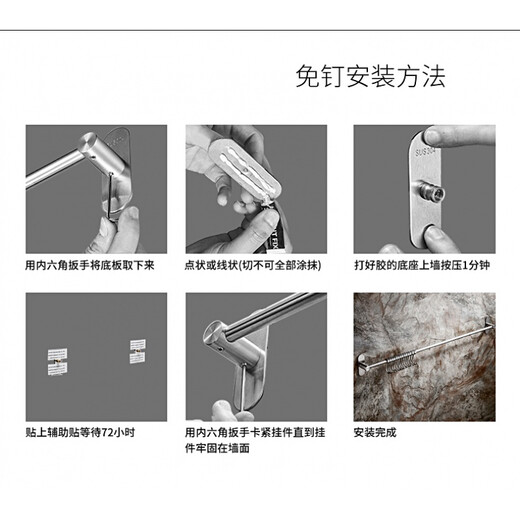 免钉安装方法

用内六角扳手将底板取下来

点状或线状(切不可全部涂抹)

SUS304

打好胶的底座上墙按压1分钟

贴上辅助贴等待72小时

用内六角扳手卡紧挂件直到挂件牢固在墙面

安装完成