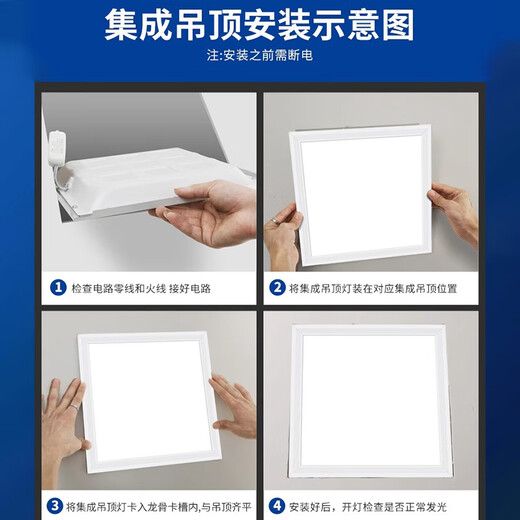 集成吊顶安装示意图

注:安装之前需断电

1 检查电路零线和火线 接好电路

2 将集成吊顶灯装在对应集成吊顶位置

3 将集成吊顶灯卡入龙骨卡槽内,与吊顶齐平

4 安装好后，开灯检查是否正常发光