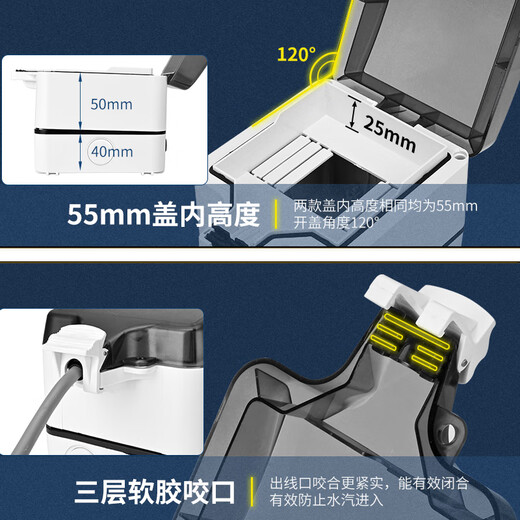 50mm

40mm

120°

25mm

55mm盖内高度

两款盖内高度相同均为55mm
开盖角度120°

三层软胶咬口

出线口咬合更紧实，能有效闭合
有效防止水汽进入