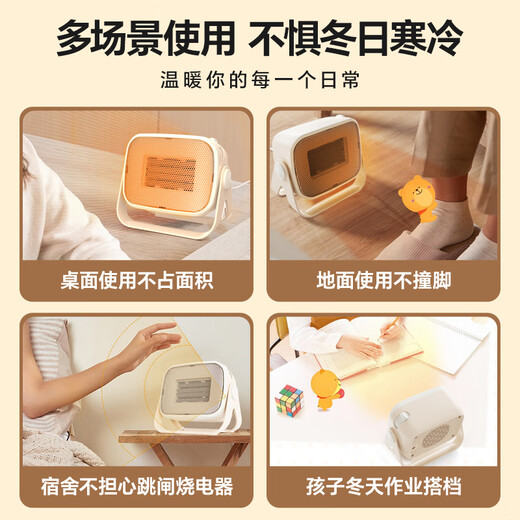 多场景使用 不惧冬日寒冷

温暖你的每一个日常

桌面使用不占面积

地面使用不撞脚

宿舍不担心跳闸烧电器

孩子冬天作业搭档