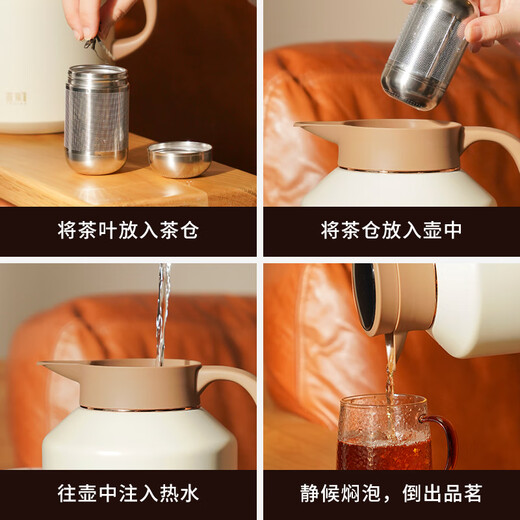 将茶叶放入茶仓

将茶仓放入壶中

往壶中注入热水

静候焖泡，倒出品茗