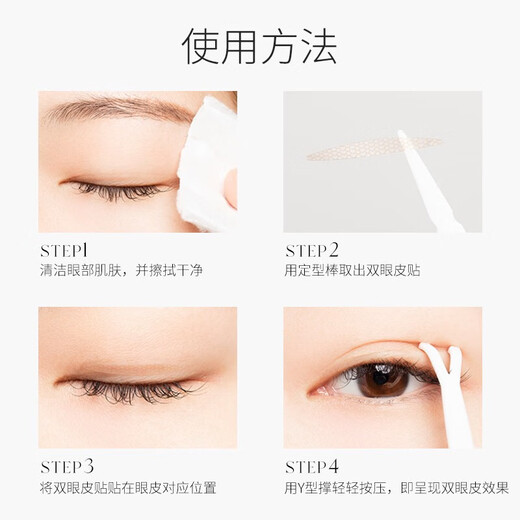 使用方法

STEP1
清洁眼部肌肤，并擦拭干净

STEP2
用定型棒取出双眼皮贴

STEP3
将双眼皮贴贴在眼皮对应位置

STEP4
用Y型撑轻轻按压，即呈现双眼皮效果