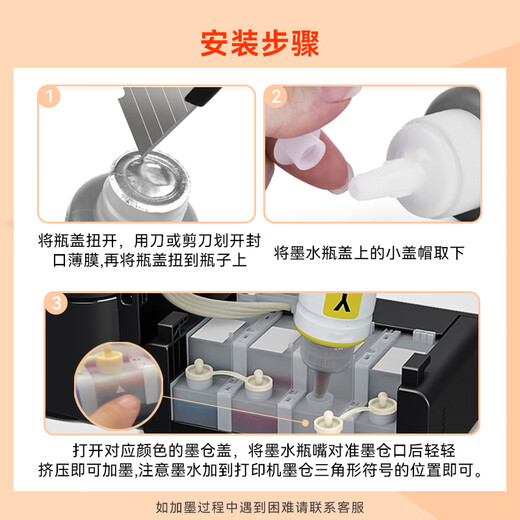 安装步骤

1

将瓶盖扭开，用刀或剪刀划开封口薄膜,再将瓶盖扭到瓶子上

2

将墨水瓶盖上的小盖帽取下

3

Y

打开对应颜色的墨仓盖，将墨水瓶嘴对准墨仓口后轻轻挤压即可加墨,注意墨水加到打印机墨仓三角形符号的位置即可。

如加墨过程中遇到困难请联系客服