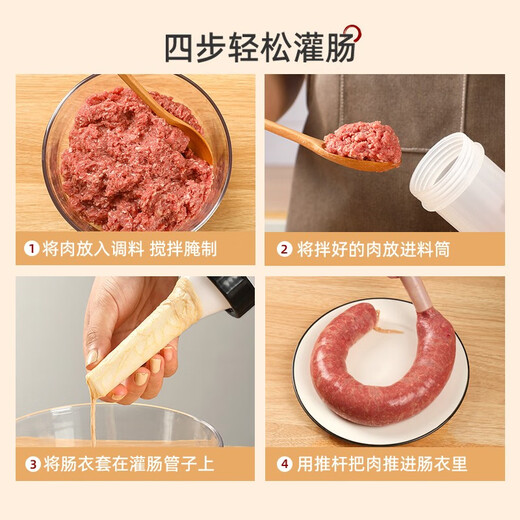 四步轻松灌肠

1 将肉放入调料 搅拌腌制

2 将拌好的肉放进料筒

3 将肠衣套在灌肠管子上

4 用推杆把肉推进肠衣里