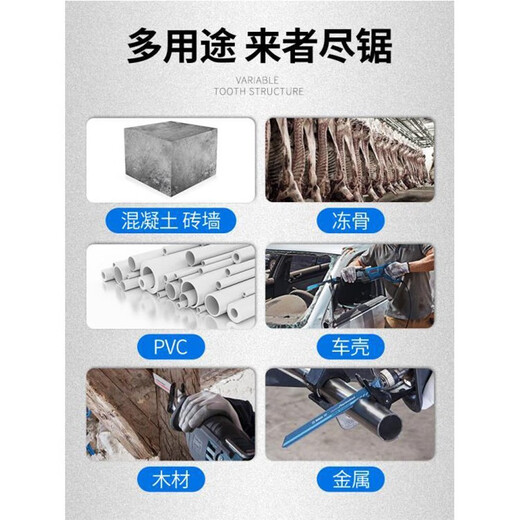 多用途 来者尽锯

VARIABLE
TOOTH STRUCTURE

混凝土 砖墙

冻骨

PVC

车壳

木材

金属