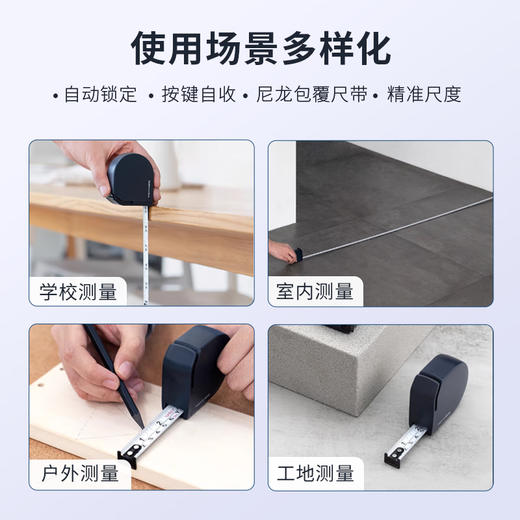 使用场景多样化

• 自动锁定 • 按键自收 • 尼龙包覆尺带 • 精准尺度

学校测量

室内测量

户外测量

工地测量