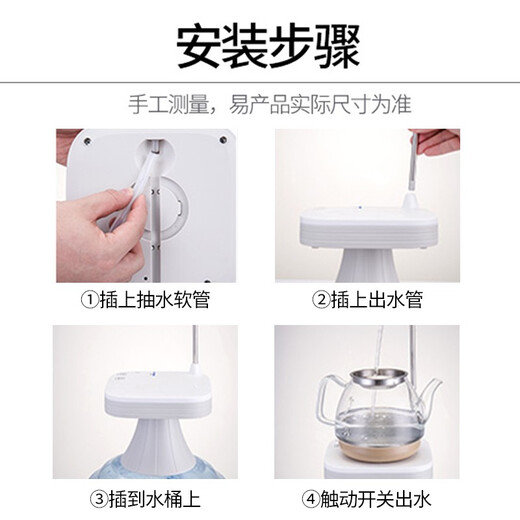 安装步骤

手工测量，易产品实际尺寸为准

①插上抽水软管

②插上出水管

③插到水桶上

④触动开关出水