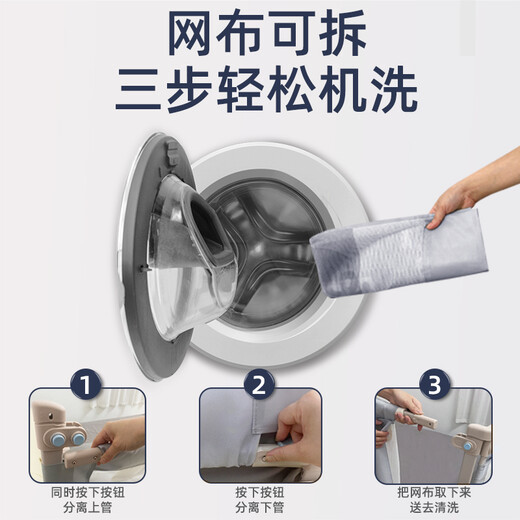 网布可拆
三步轻松机洗

1
同时按下按钮
分离上管

2
按下按钮
分离下管

3
把网布取下来
送去清洗