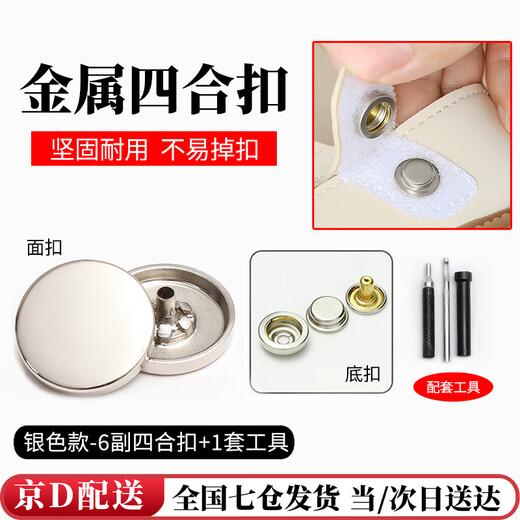 金属四合扣

坚固耐用 不易掉扣

面扣

底扣

配套工具

银色款-6副四合扣+1套工具

京D配送

全国七仓发货 当/次日送达