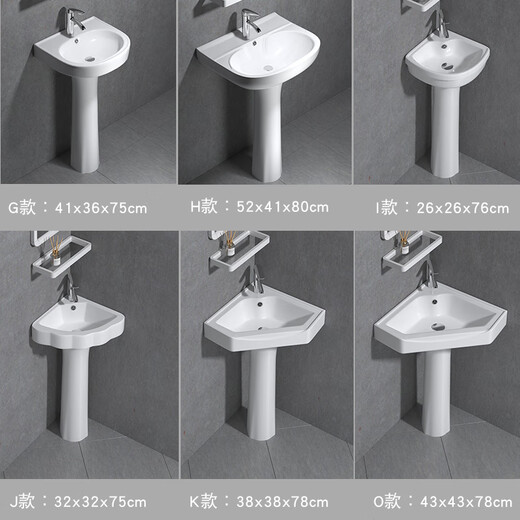 G款：41x36x75cm

H款：52x41x80cm

I款：26x26x76cm

J款：32x32x75cm

K款：38x38x78cm

O款：43x43x78cm