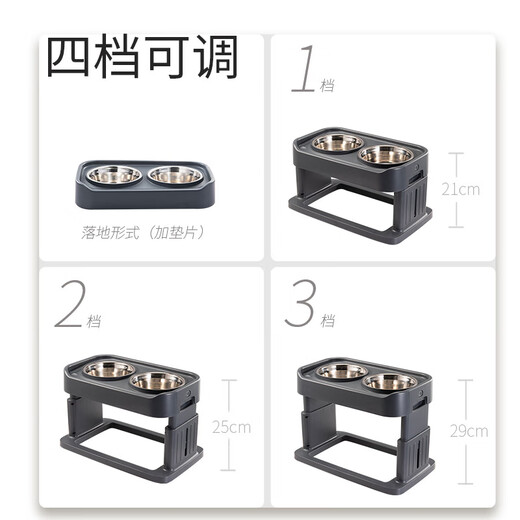 四档可调

落地形式（加垫片）

1档

21cm

2档

25cm

3档

29cm