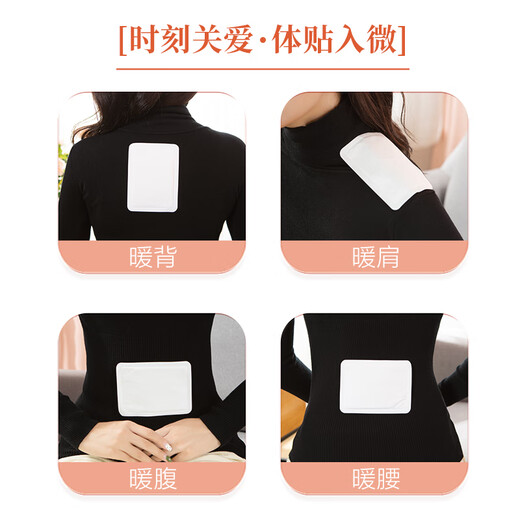 [时刻关爱·体贴入微]

暖背

暖肩

暖腹

暖腰