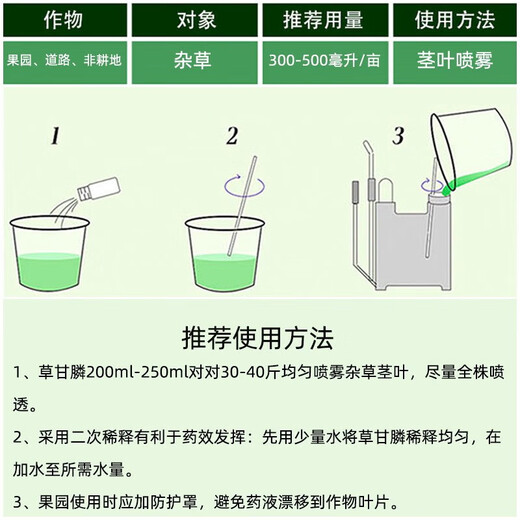 | 作物 | 对象 | 推荐用量 | 使用方法 |
|---|---|---|---|
| 果园、道路、非耕地 | 杂草 | 300-500毫升/亩 | 茎叶喷雾 |

1

2

3

推荐使用方法

1、草甘膦200ml-250ml对对30-40斤均匀喷雾杂草茎叶，尽量全株喷透。

2、采用二次稀释有利于药效发挥：先用少量水将草甘膦稀释均匀，在加水至所需水量。

3、果园使用时应加防护罩，避免药液漂移到作物叶片。