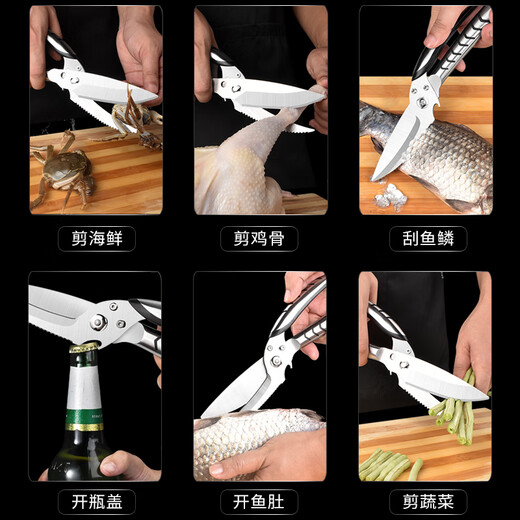 剪海鲜

剪鸡骨

刮鱼鳞

开瓶盖

开鱼肚

剪蔬菜