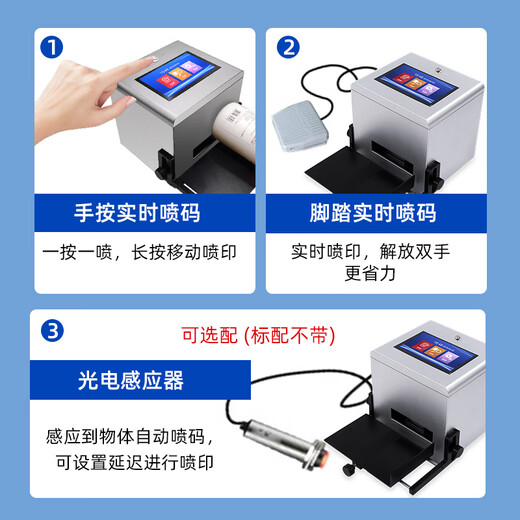 1

手按实时喷码

一按一喷，长按移动喷印

2

脚踏实时喷码

实时喷印，解放双手更省力

3

可选配 (标配不带)

光电感应器

感应到物体自动喷码，可设置延迟进行喷印