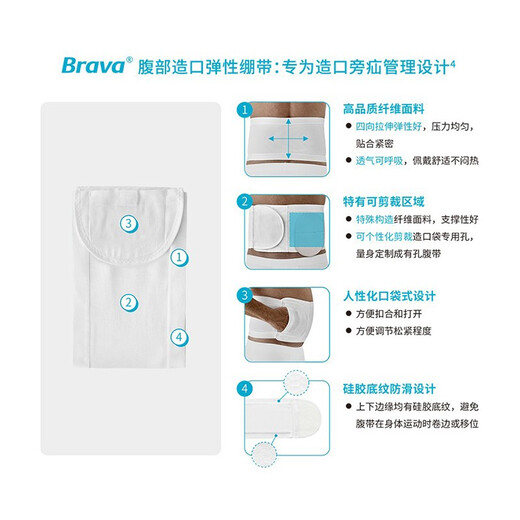 Brava® 腹部造口弹性绷带：专为造口旁疝管理设计$^4$

3
1
2
4

1
高品质纤维面料
● 四向拉伸弹性好，压力均匀，贴合紧密
● 透气可呼吸，佩戴舒适不闷热

2
特有可剪裁区域
● 特殊构造纤维面料，支撑性好
● 可个性化剪裁造口袋专用孔，量身定制成有孔腹带

3
人性化口袋式设计
● 方便扣合和打开
● 方便调节松紧程度

4
硅胶底纹防滑设计
● 上下边缘均有硅胶底纹，避免腹带在身体运动时卷边或移位