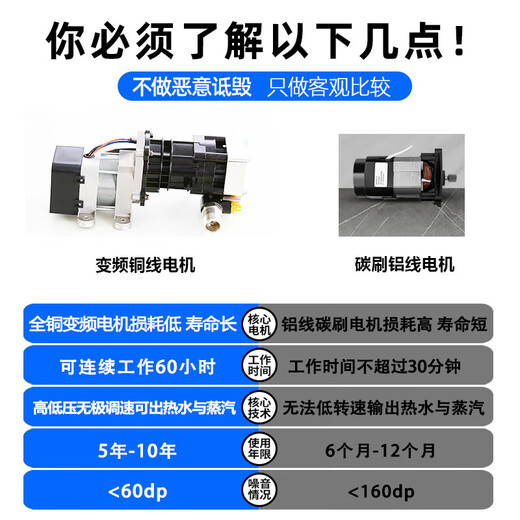 你必须了解以下几点!

不做恶意诋毁 只做客观比较

变频铜线电机

碳刷铝线电机

| 全铜变频电机损耗低 寿命长 | 核心电机 | 铝线碳刷电机损耗高 寿命短 |
|---|---|---|
| 可连续工作60小时 | 工作时间 | 工作时间不超过30分钟 |
| 高低压无极调速可出热水与蒸汽 | 核心技术 | 无法低转速输出热水与蒸汽 |
| 5年-10年 | 使用年限 | 6个月-12个月 |
| <60dp | 噪音情况 | <160dp |