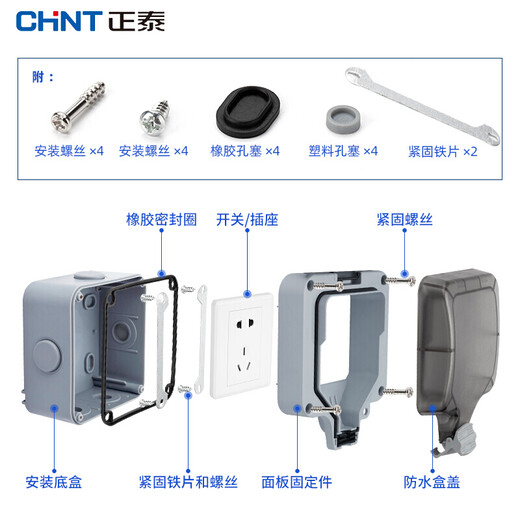 CHNT 正泰

附：

安装螺丝 ×4
安装螺丝 ×4
橡胶孔塞 ×4
塑料孔塞 ×4
紧固铁片 ×2

橡胶密封圈
开关/插座
紧固螺丝

安装底盒
紧固铁片和螺丝
面板固定件
防水盒盖