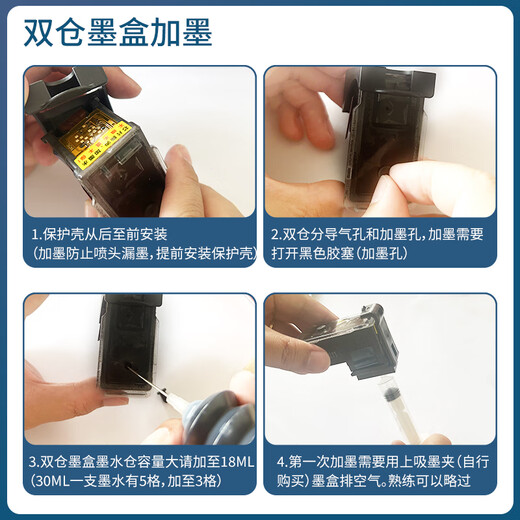 双仓墨盒加墨

1.保护壳从后至前安装
(加墨防止喷头漏墨,提前安装保护壳)

2.双仓分导气孔和加墨孔,加墨需要打开黑色胶塞(加墨孔)

3.双仓墨盒墨水仓容量大请加至18ML
(30ML一支墨水有5格,加至3格)

4.第一次加墨需要用上吸墨夹(自行购买)墨盒排空气。熟练可以略过