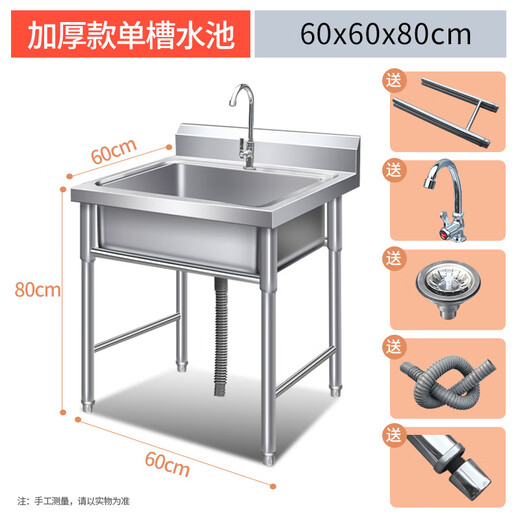 加厚款单槽水池

60x60x80cm

60cm

80cm

60cm

送

送

送

送

送

注：手工测量，请以实物为准