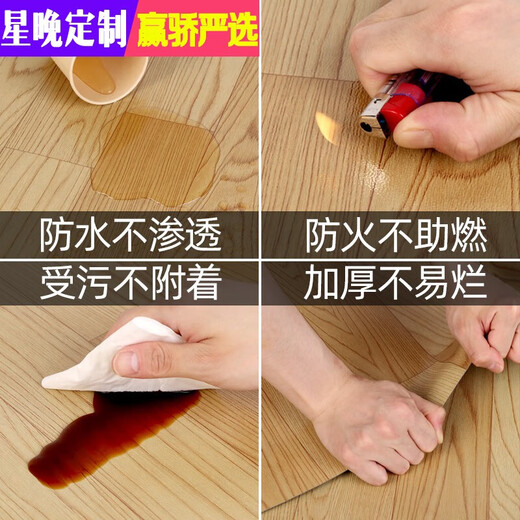 星晚定制 赢骄严选

防水不渗透

防火不助燃

受污不附着

加厚不易烂