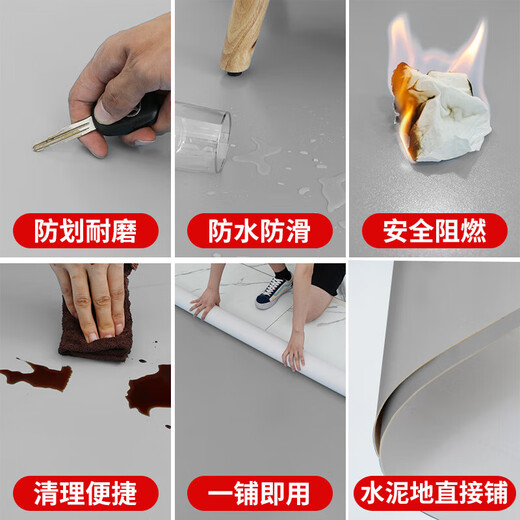 防划耐磨

防水防滑

安全阻燃

清理便捷

一铺即用

水泥地直接铺