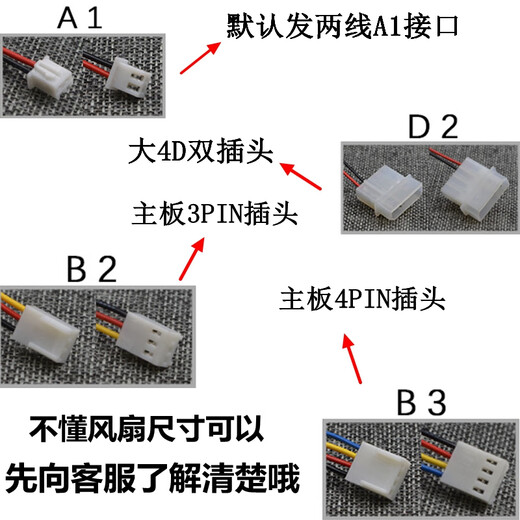 A 1

默认发两线A1接口

D 2

大4D双插头

主板3PIN插头

B 2

主板4PIN插头

B 3

不懂风扇尺寸可以
先向客服了解清楚哦