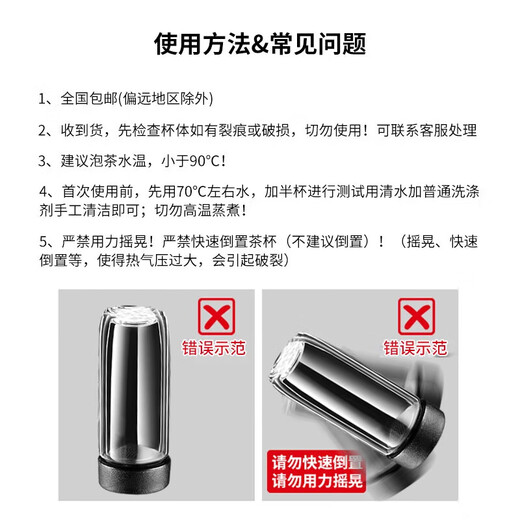 使用方法&常见问题

1、全国包邮(偏远地区除外)

2、收到货，先检查杯体如有裂痕或破损，切勿使用！可联系客服处理

3、建议泡茶水温，小于90°C！

4、首次使用前，先用70°C左右水，加半杯进行测试用清水加普通洗涤剂手工清洁即可；切勿高温蒸煮！

5、严禁用力摇晃！严禁快速倒置茶杯（不建议倒置）！（摇晃、快速倒置等，使得热气压过大，会引起破裂）

错误示范

错误示范

请勿快速倒置
请勿用力摇晃