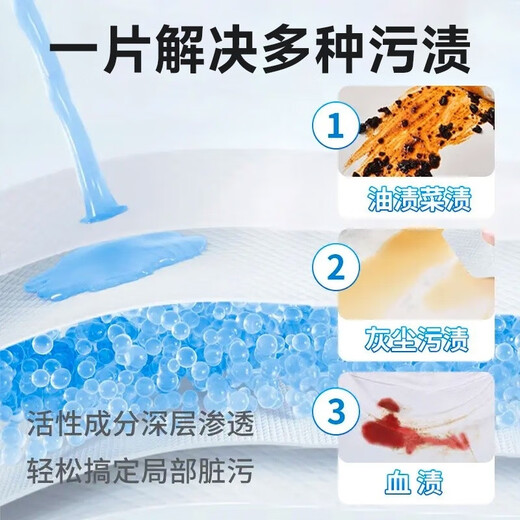 一片解决多种污渍

1
油渍菜渍

2
灰尘污渍

3
血渍

活性成分深层渗透
轻松搞定局部脏污