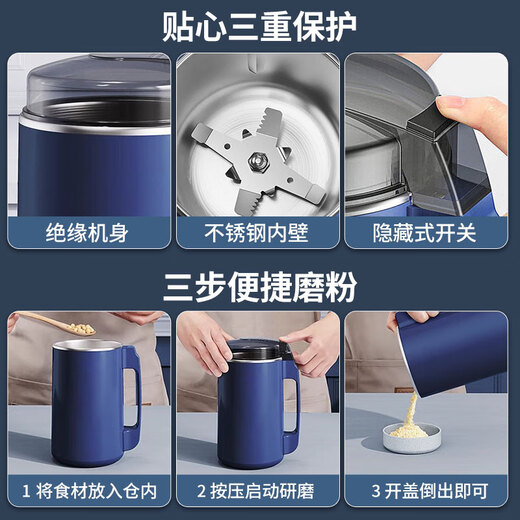 贴心三重保护

绝缘机身

不锈钢内壁

隐藏式开关

三步便捷磨粉

1 将食材放入仓内

2 按压启动研磨

3 开盖倒出即可